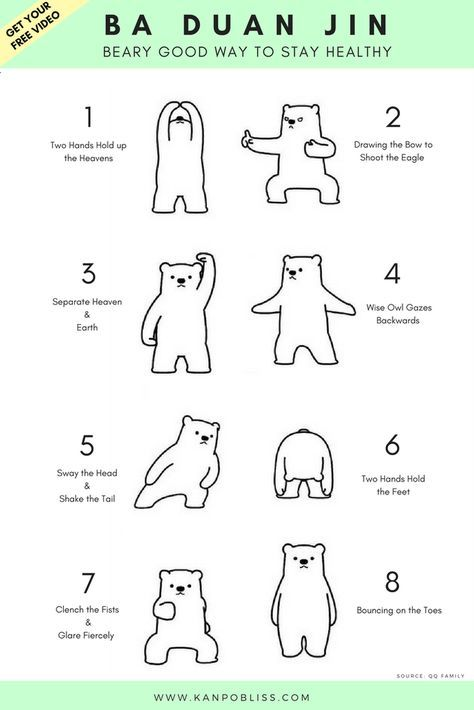 GET YOUR FREE VIDEO

BA DUAN JIN

BEARY GOOD WAY TO STAY HEALTHY

1
Two Hands Hold up the Heavens

2
Drawing the Bow to Shoot the Eagle

3
Separate Heaven & Earth

4
Wise Owl Gazes Backwards

5
Sway the Head & Shake the Tail

6
Two Hands Hold the Feet

7
Clench the Fists & Glare Fiercely

8
Bouncing on the Toes

SOURCE: QQ FAMILY

WWW.KANPOBLISS.COM